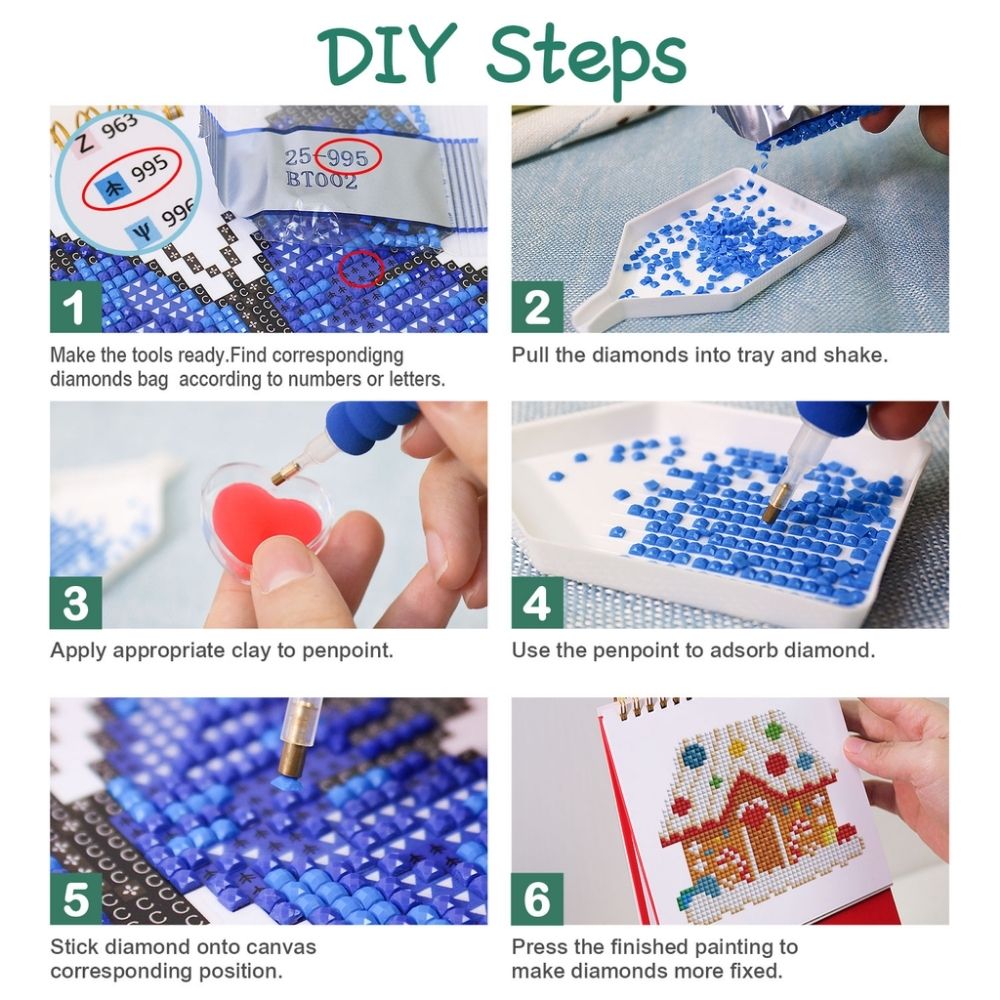 DIY Steps

Z 963
木 995
Ψ 996
25-995
BT002

1
Make the tools ready.Find correspondigng diamonds bag according to numbers or letters.

2
Pull the diamonds into tray and shake.

3
Apply appropriate clay to penpoint.

4
Use the penpoint to adsorb diamond.

5
Stick diamond onto canvas corresponding position.

6
Press the finished painting to make diamonds more fixed.