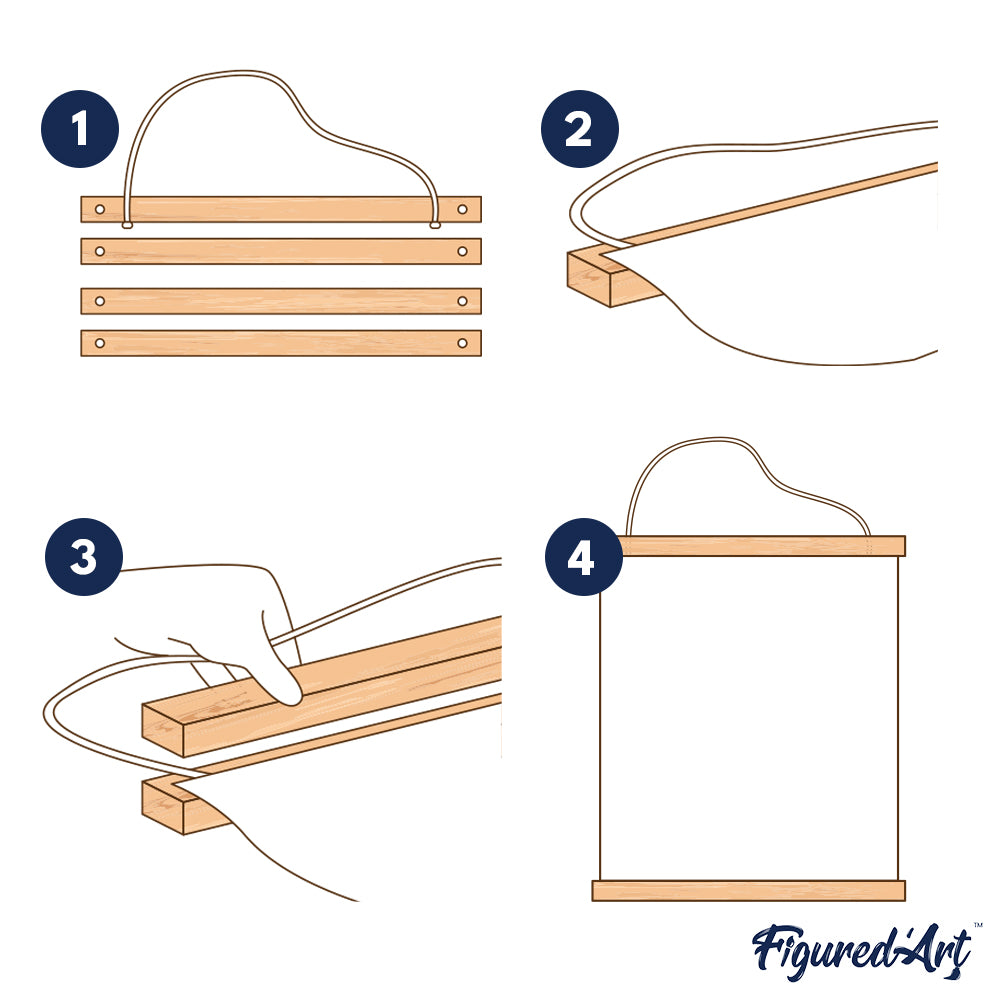 1

2

3

4

Figured'Art™